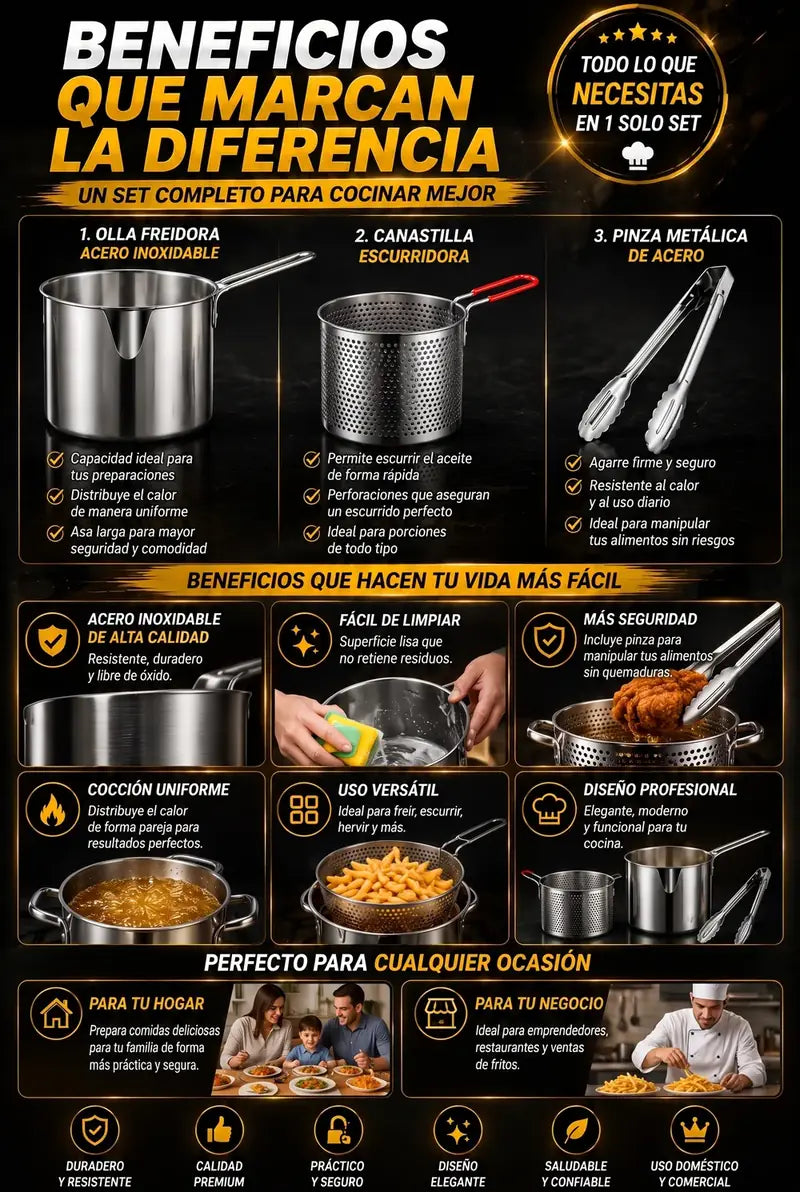 BENEFICIOS QUE MARCAN LA DIFERENCIA

TODO LO QUE NECESITAS EN 1 SOLO SET

UN SET COMPLETO PARA COCINAR MEJOR

1. OLLA FREIDORA
ACERO INOXIDABLE

Capacidad ideal para tus preparaciones
Distribuye el calor de manera uniforme
Asa larga para mayor seguridad y comodidad

2. CANASTILLA
ESCURRIDORA

Permite escurrir el aceite de forma rápida
Perforaciones que aseguran un escurrido perfecto
Ideal para porciones de todo tipo

3. PINZA METÁLICA
DE ACERO

Agarre firme y seguro
Resistente al calor y al uso diario
Ideal para manipular tus alimentos sin riesgos

BENEFICIOS QUE HACEN TU VIDA MÁS FÁCIL

ACERO INOXIDABLE
DE ALTA CALIDAD
Resistente, duradero y libre de óxido.

FÁCIL DE LIMPIAR
Superficie lisa que no retiene residuos.

MÁS SEGURIDAD
Incluye pinza para manipular tus alimentos sin quemaduras.

COCCIÓN UNIFORME
Distribuye el calor de forma pareja para resultados perfectos.

USO VERSÁTIL
Ideal para freír, escurrir, hervir y más.

DISEÑO PROFESIONAL
Elegante, moderno y funcional para tu cocina.

PERFECTO PARA CUALQUIER OCASIÓN

PARA TU HOGAR
Prepara comidas deliciosas para tu familia de forma más práctica y segura.

PARA TU NEGOCIO
Ideal para emprendedores, restaurantes y ventas de fritos.

DURADERO Y RESISTENTE
CALIDAD PREMIUM
PRÁCTICO Y SEGURO
DISEÑO ELEGANTE
SALUDABLE Y CONFIABLE
USO DOMÉSTICO Y COMERCIAL